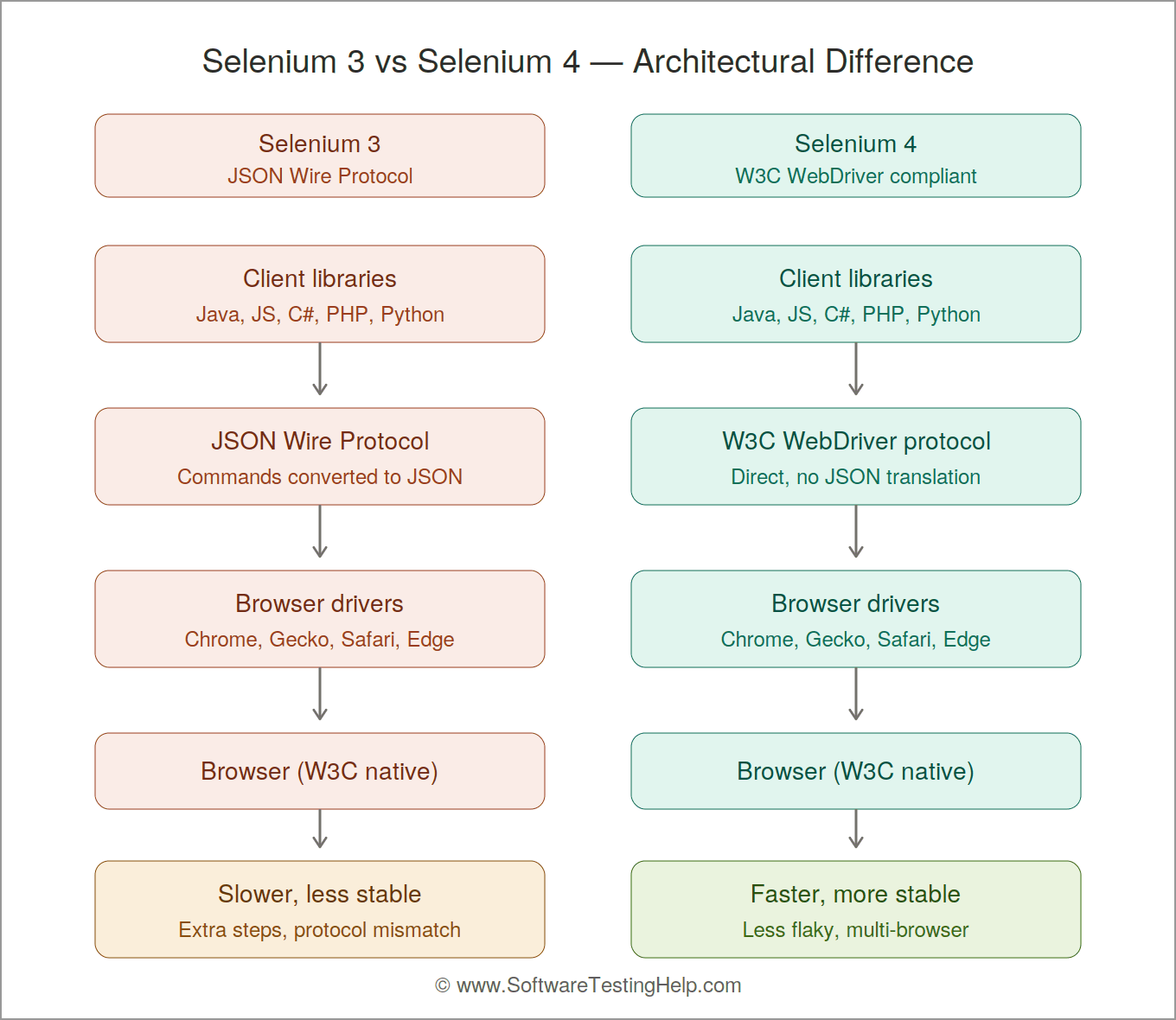 Selenium 3 vs Selenium 4 — Architectural Difference

Selenium 3
JSON Wire Protocol

Client libraries
Java, JS, C#, PHP, Python

JSON Wire Protocol
Commands converted to JSON

Browser drivers
Chrome, Gecko, Safari, Edge

Browser (W3C native)

Slower, less stable
Extra steps, protocol mismatch

Selenium 4
W3C WebDriver compliant

Client libraries
Java, JS, C#, PHP, Python

W3C WebDriver protocol
Direct, no JSON translation

Browser drivers
Chrome, Gecko, Safari, Edge

Browser (W3C native)

Faster, more stable
Less flaky, multi-browser

© www.SoftwareTestingHelp.com