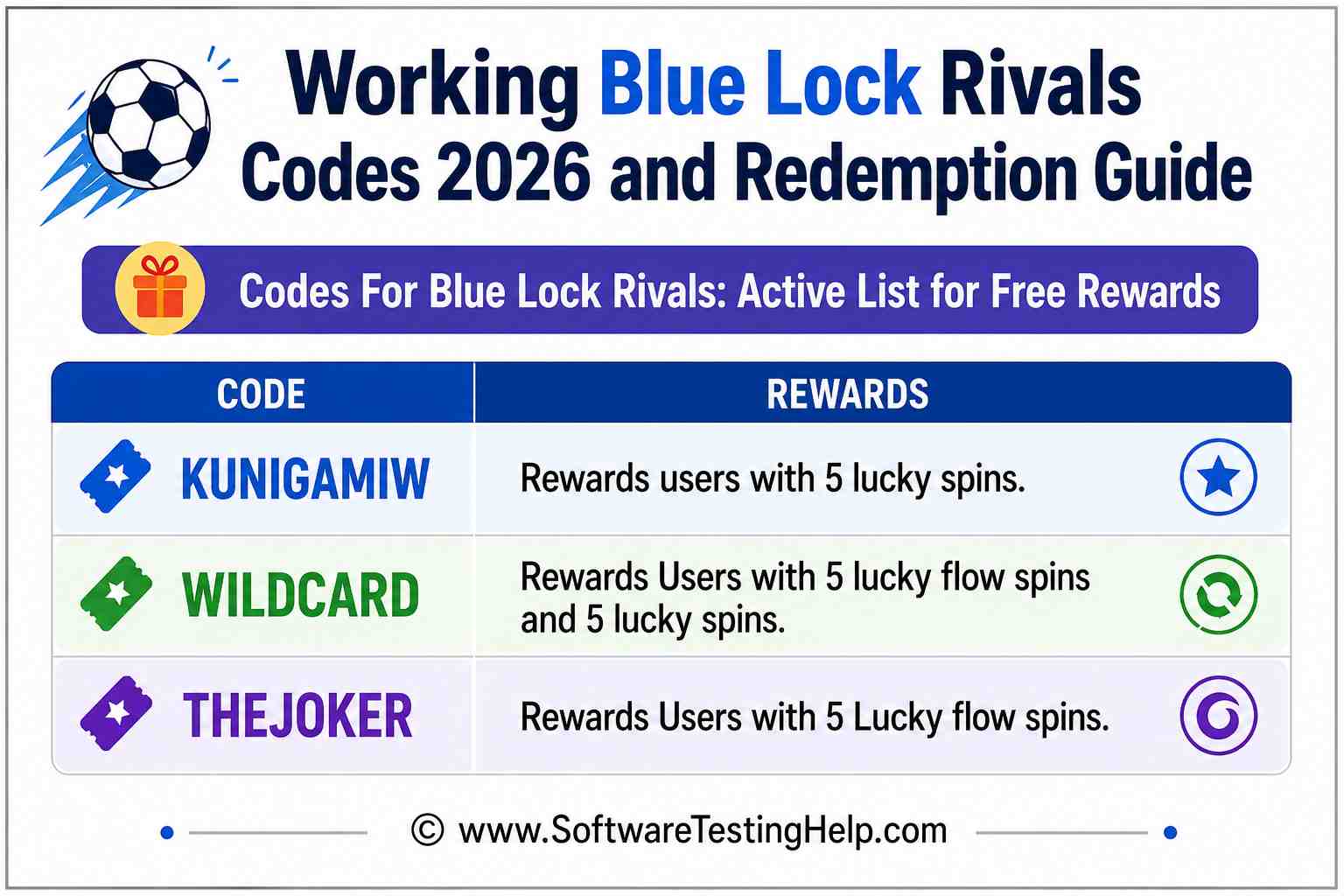 Working Blue Lock Rivals Codes 2026 and Redemption Guide

Codes For Blue Lock Rivals: Active List for Free Rewards

| CODE | REWARDS |
|---|---|
| KUNIGAMIW | Rewards users with 5 lucky spins. |
| WILDCARD | Rewards Users with 5 lucky flow spins and 5 lucky spins. |
| THEJOKER | Rewards Users with 5 Lucky flow spins. |

© www.SoftwareTestingHelp.com