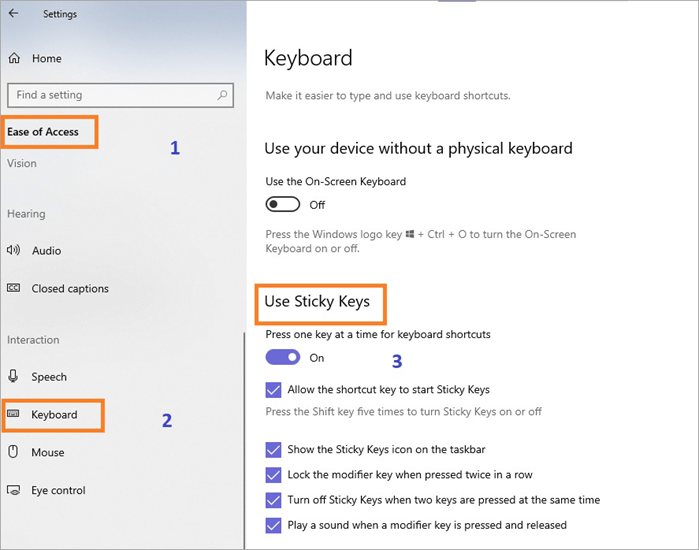 Settings

Home

Find a setting

Ease of Access

1

Vision

Hearing

Audio

Closed captions

Interaction

Speech

Keyboard

2

Mouse

Eye control

Keyboard

Make it easier to type and use keyboard shortcuts.

Use your device without a physical keyboard

Use the On-Screen Keyboard

Off

Press the Windows logo key + Ctrl + O to turn the On-Screen Keyboard on or off.

Use Sticky Keys

Press one key at a time for keyboard shortcuts

On

3

Allow the shortcut key to start Sticky Keys

Press the Shift key five times to turn Sticky Keys on or off

Show the Sticky Keys icon on the taskbar

Lock the modifier key when pressed twice in a row

Turn off Sticky Keys when two keys are pressed at the same time

Play a sound when a modifier key is pressed and released