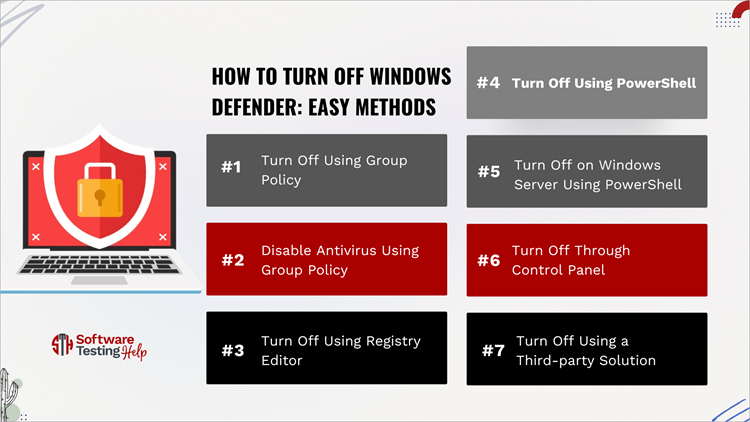 HOW TO TURN OFF WINDOWS DEFENDER: EASY METHODS

#1 Turn Off Using Group Policy

#2 Disable Antivirus Using Group Policy

#3 Turn Off Using Registry Editor

#4 Turn Off Using PowerShell

#5 Turn Off on Windows Server Using PowerShell

#6 Turn Off Through Control Panel

#7 Turn Off Using a Third-party Solution

STH Software Testing Help