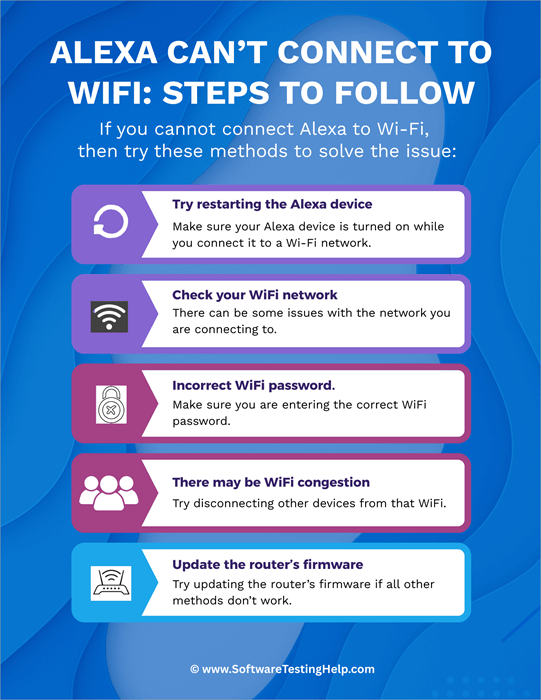 ALEXA CAN'T CONNECT TO WIFI: STEPS TO FOLLOW

If you cannot connect Alexa to Wi-Fi, then try these methods to solve the issue:

Try restarting the Alexa device
Make sure your Alexa device is turned on while you connect it to a Wi-Fi network.

Check your WiFi network
There can be some issues with the network you are connecting to.

Incorrect WiFi password.
Make sure you are entering the correct WiFi password.

There may be WiFi congestion
Try disconnecting other devices from that WiFi.

Update the router's firmware
Try updating the router's firmware if all other methods don't work.

© www.SoftwareTestingHelp.com