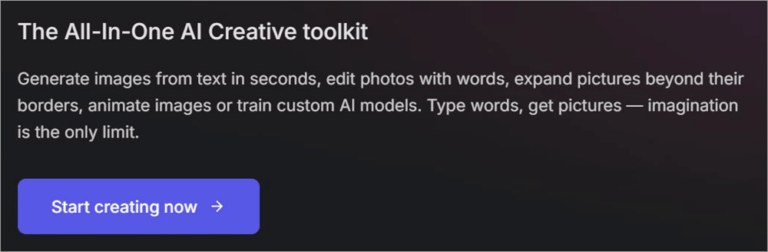 The All-In-One AI Creative toolkit

Generate images from text in seconds, edit photos with words, expand pictures beyond their borders, animate images or train custom AI models. Type words, get pictures — imagination is the only limit.

Start creating now →